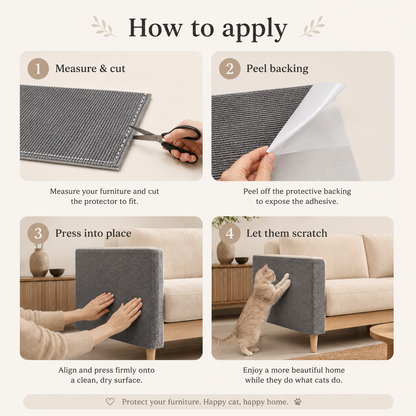 How to apply

1 Measure & cut

Measure your furniture and cut the protector to fit.

2 Peel backing

Peel off the protective backing to expose the adhesive.

3 Press into place

Align and press firmly onto a clean, dry surface.

4 Let them scratch

Enjoy a more beautiful home while they do what cats do.

Protect your furniture. Happy cat, happy home.